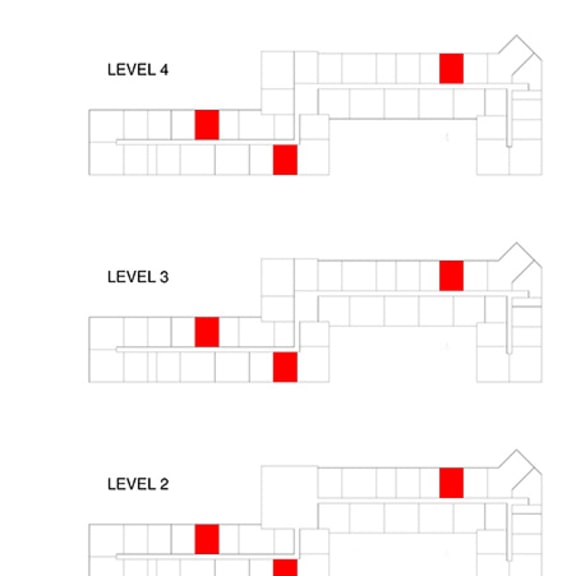 LEVEL 4

LEVEL 3

LEVEL 2